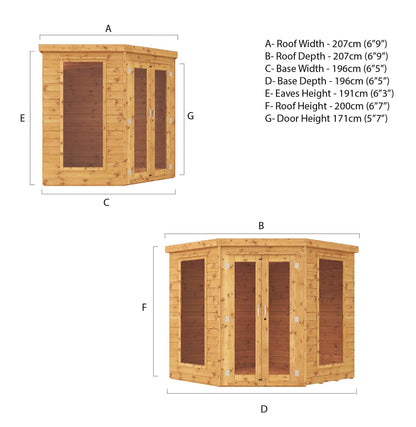 A

E

G

C

A- Roof Width - 207cm (6"9")
B- Roof Depth - 207cm (6"9")
C- Base Width - 196cm (6"5")
D- Base Depth - 196cm (6"5")
E- Eaves Height - 191cm (6"3")
F- Roof Height - 200cm (6"7")
G- Door Height 171cm (5"7")

B

F

D